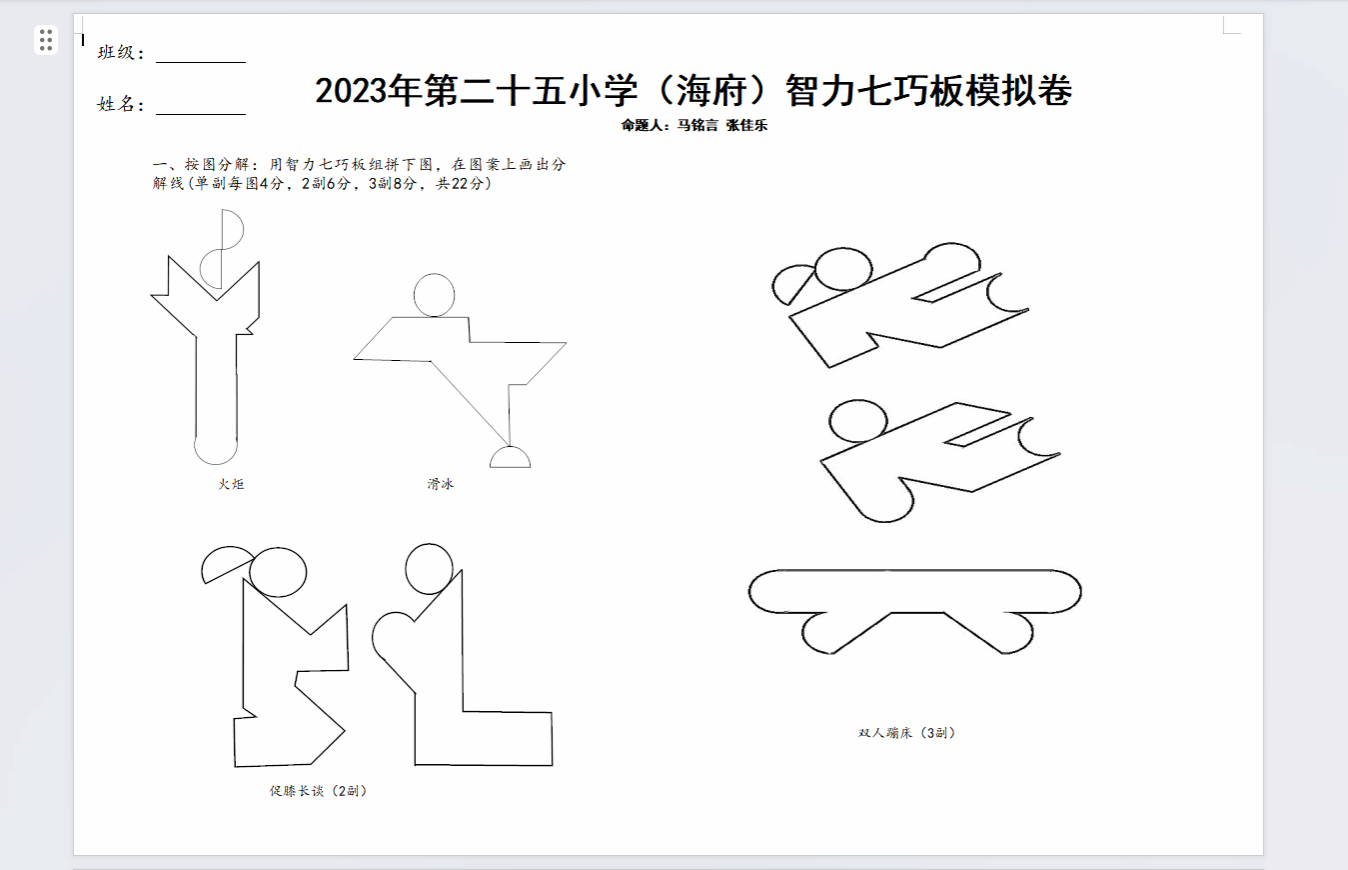 班级：

姓名：

2023年第二十五小学（海府）智力七巧板模拟卷

命题人：马铭言 张佳乐

一、按图分解：用智力七巧板组拼下图，在图案上画出分解线(单副每图4分，2副6分，3副8分，共22分)

火炬

滑冰

促膝长谈（2副）

双人蹦床（3副）